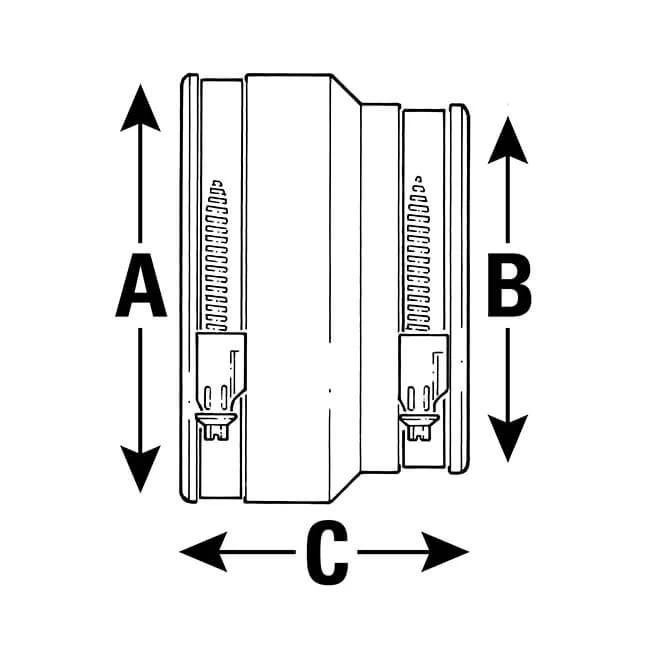 A

B

C