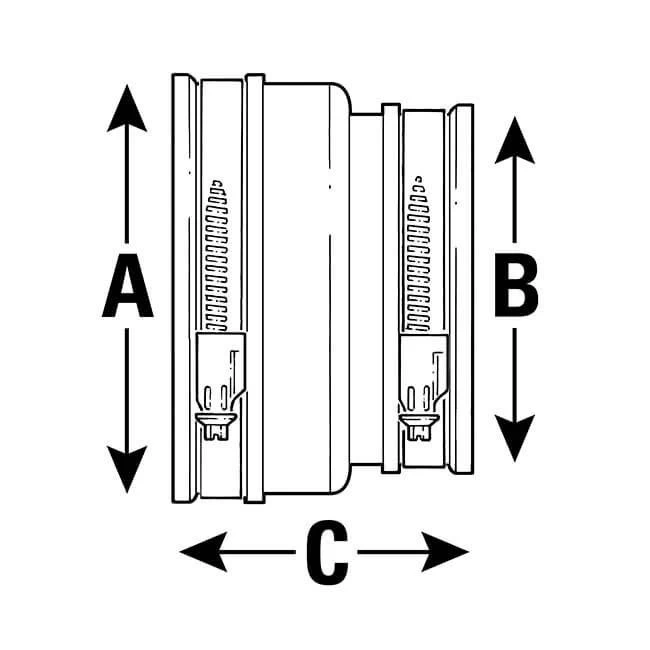 A
B
C